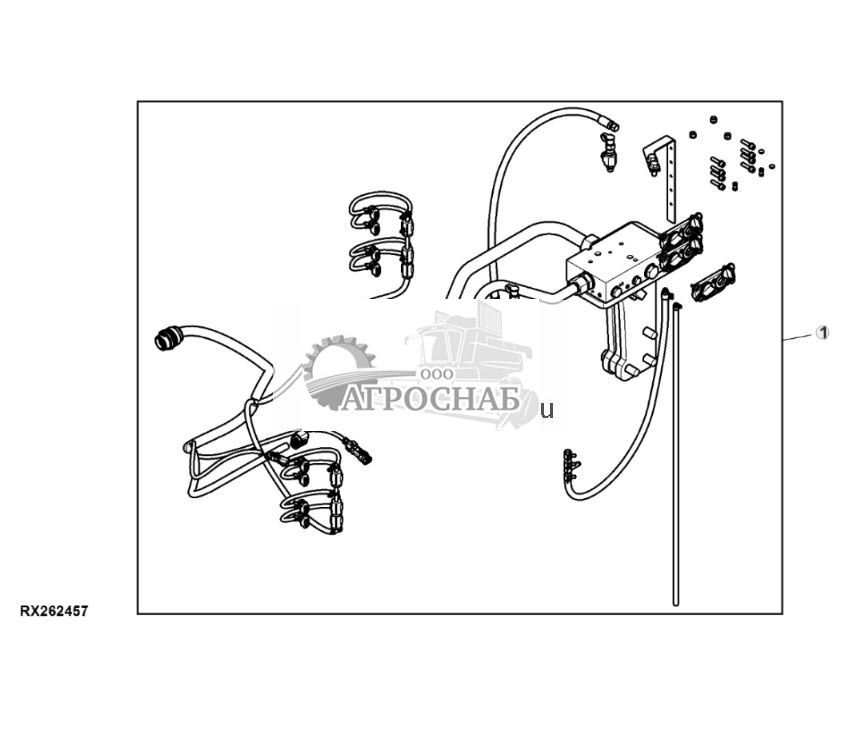 1

ООО
АГРОСНАБ u

RX262457